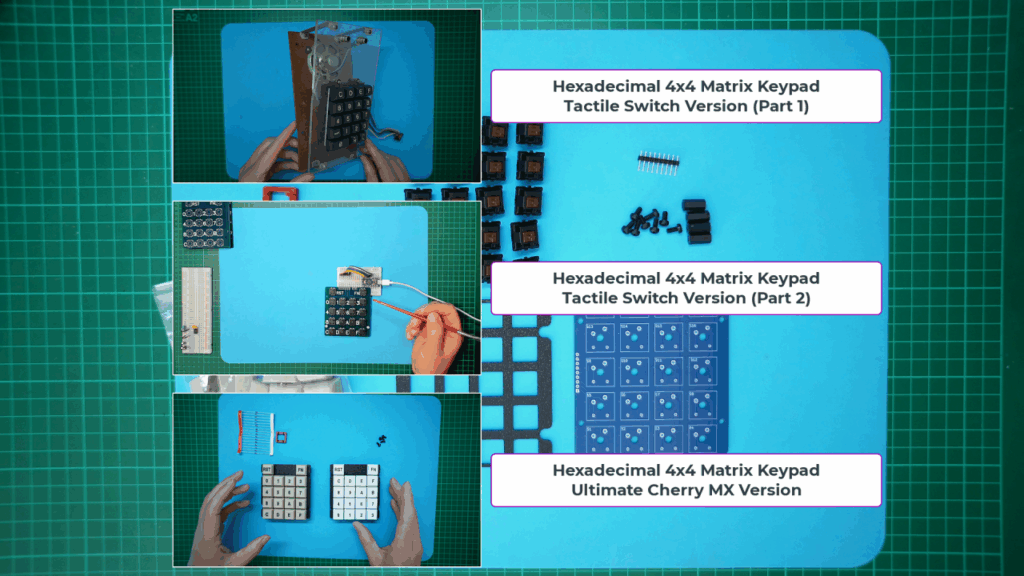 Hexadecimal 4x4 Matrix Keypad
Tactile Switch Version (Part 1)

Hexadecimal 4x4 Matrix Keypad
Tactile Switch Version (Part 2)

Hexadecimal 4x4 Matrix Keypad
Ultimate Cherry MX Version